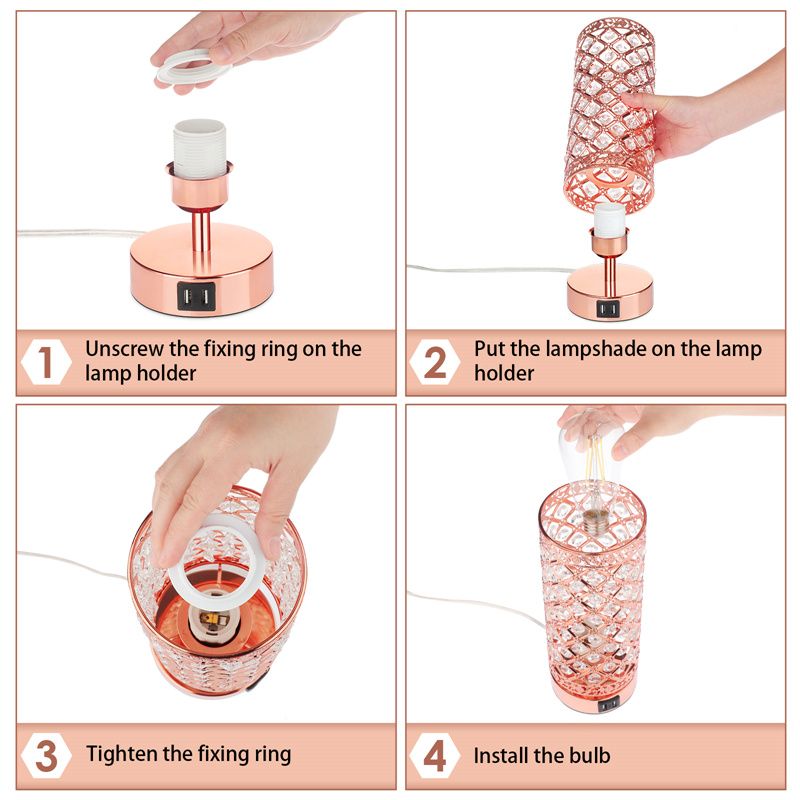 1 Unscrew the fixing ring on the lamp holder

2 Put the lampshade on the lamp holder

3 Tighten the fixing ring

4 Install the bulb