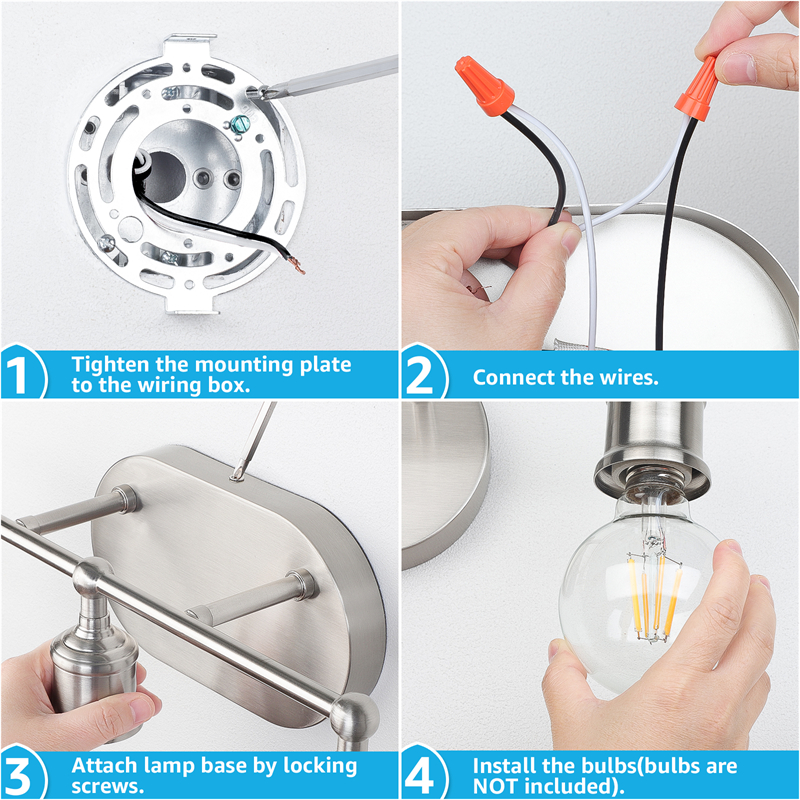 1 Tighten the mounting plate to the wiring box.

2 Connect the wires.

3 Attach lamp base by locking screws.

4 Install the bulbs(bulbs are NOT included).