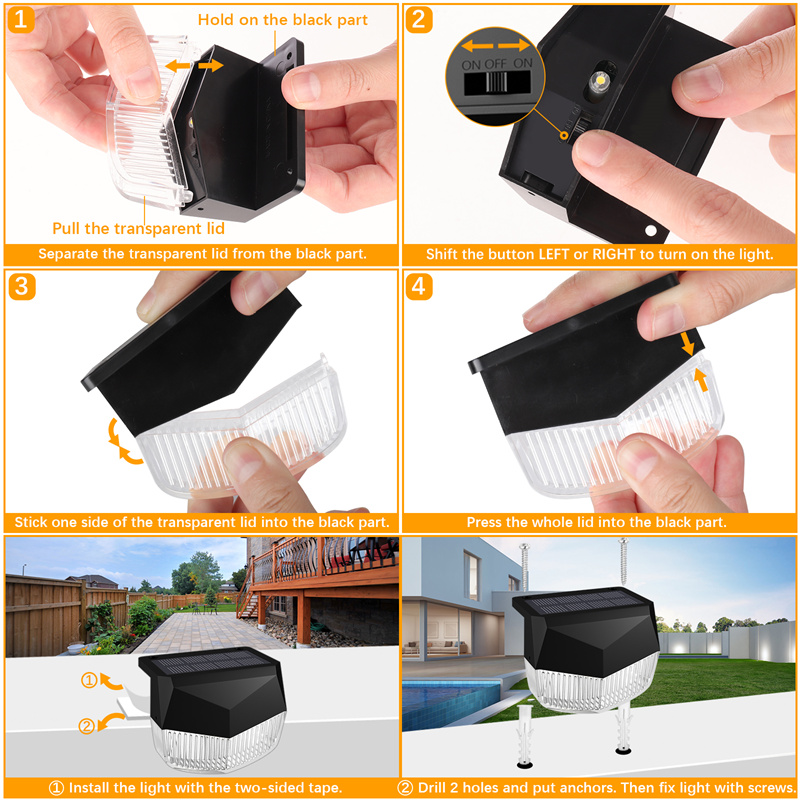 1

Hold on the black part

Pull the transparent lid

Separate the transparent lid from the black part.

2

ON OFF ON

Shift the button LEFT or RIGHT to turn on the light.

3

Stick one side of the transparent lid into the black part.

4

Press the whole lid into the black part.

①

②

① Install the light with the two-sided tape.

② Drill 2 holes and put anchors. Then fix light with screws.