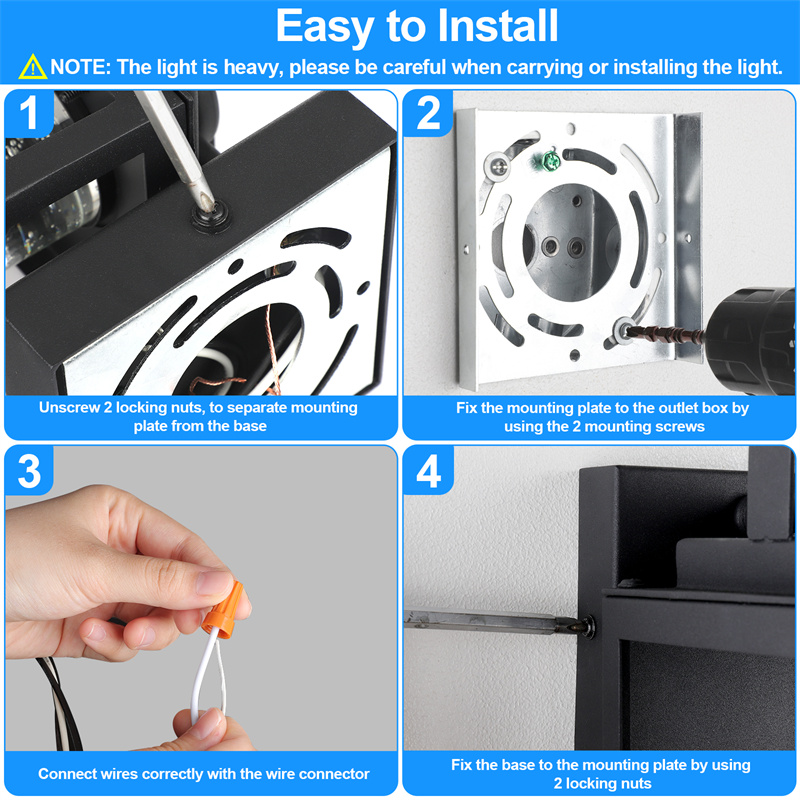 Easy to Install

NOTE: The light is heavy, please be careful when carrying or installing the light.

1

Unscrew 2 locking nuts, to separate mounting plate from the base

2

Fix the mounting plate to the outlet box by using the 2 mounting screws

3

Connect wires correctly with the wire connector

4

Fix the base to the mounting plate by using 2 locking nuts