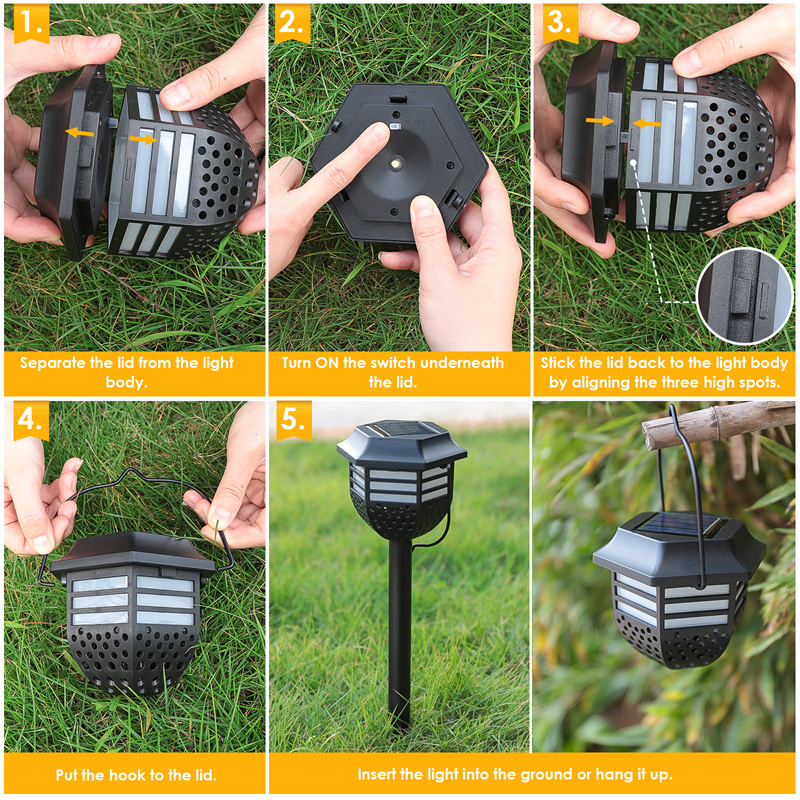 1.

Separate the lid from the light body.

2.

Turn ON the switch underneath the lid.

3.

Stick the lid back to the light body by aligning the three high spots.

4.

Put the hook to the lid.

5.

Insert the light into the ground or hang it up.