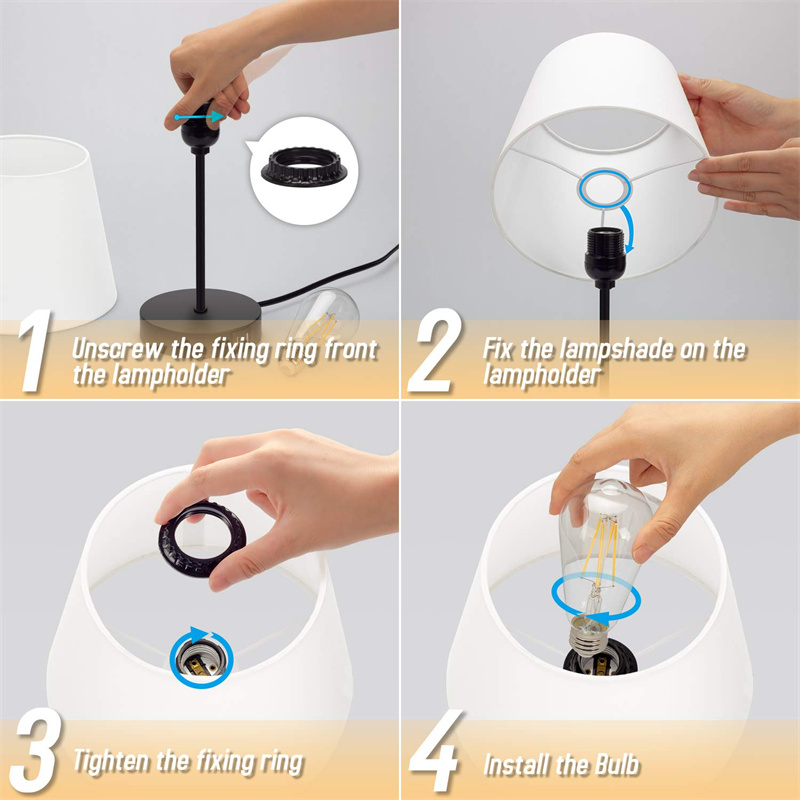 1 Unscrew the fixing ring front the lampholder

2 Fix the lampshade on the lampholder

3 Tighten the fixing ring

4 Install the Bulb