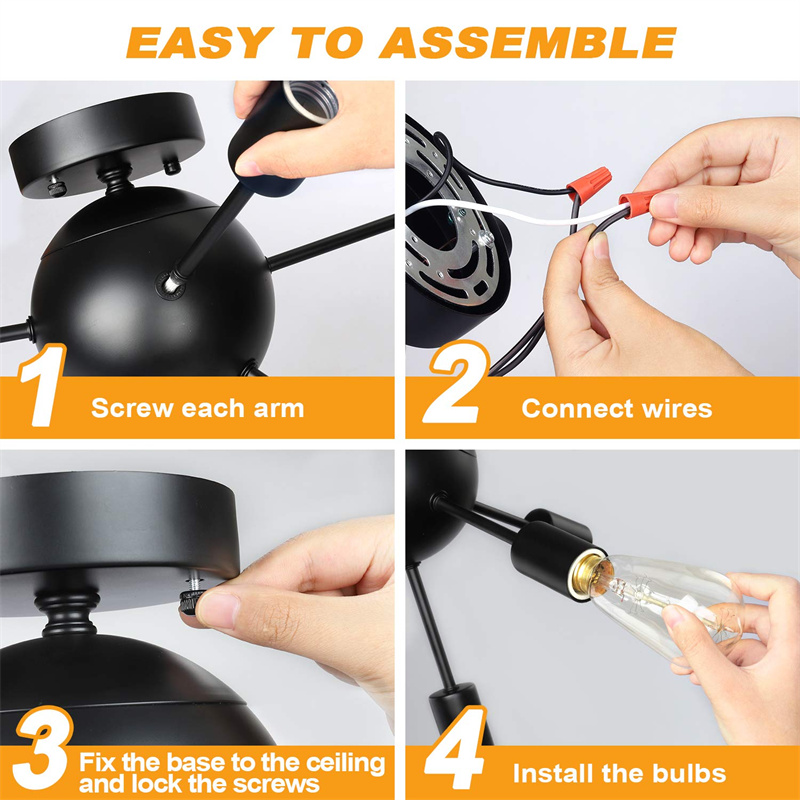 EASY TO ASSEMBLE

1 Screw each arm

2 Connect wires

3 Fix the base to the ceiling and lock the screws

4 Install the bulbs