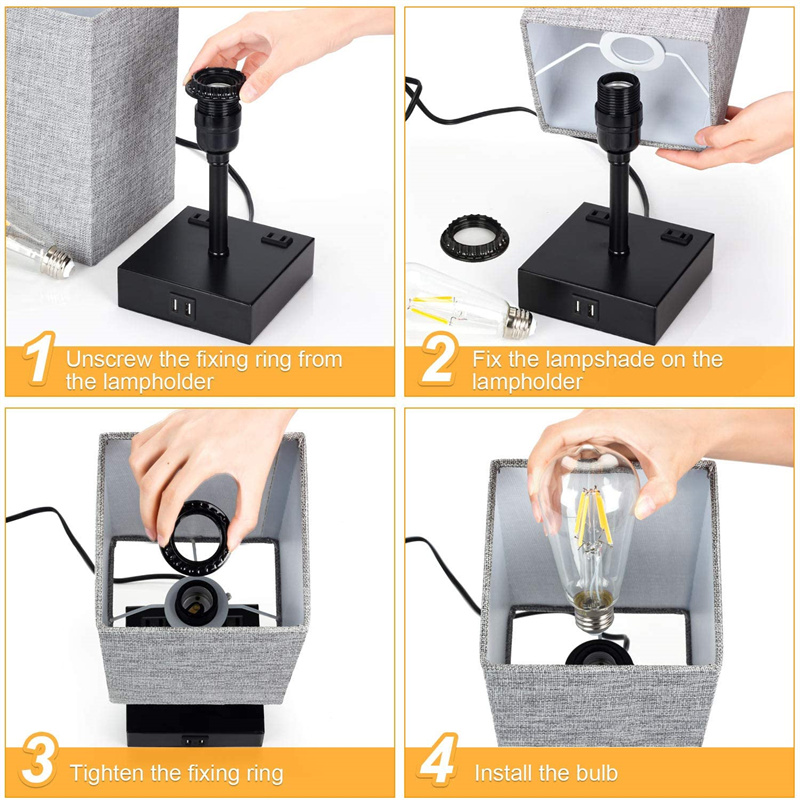 1 Unscrew the fixing ring from the lampholder

2 Fix the lampshade on the lampholder

3 Tighten the fixing ring

4 Install the bulb