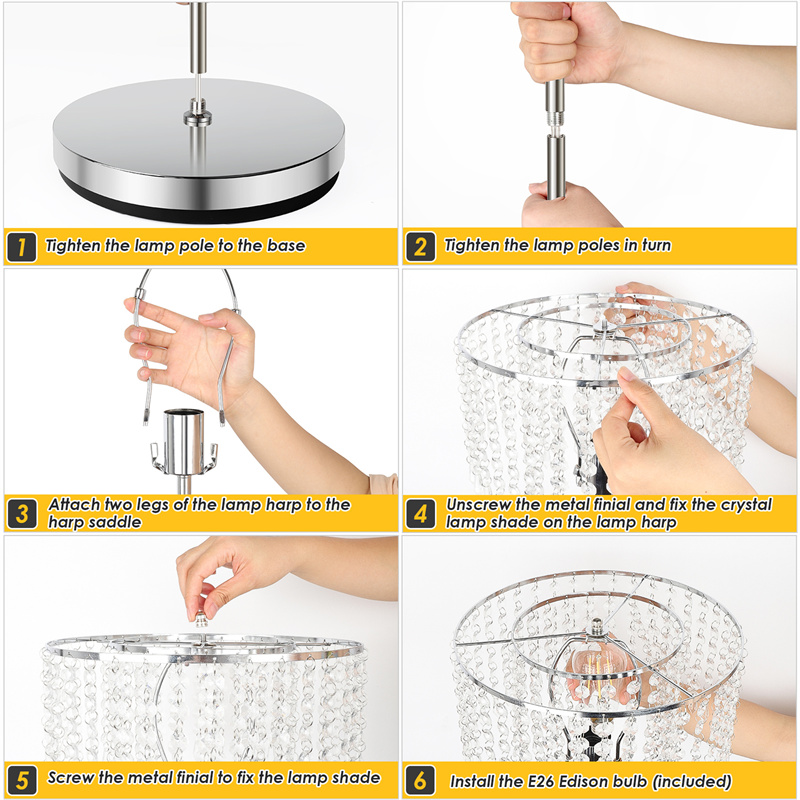 1 Tighten the lamp pole to the base

2 Tighten the lamp poles in turn

3 Attach two legs of the lamp harp to the harp saddle

4 Unscrew the metal finial and fix the crystal lamp shade on the lamp harp

5 Screw the metal finial to fix the lamp shade

6 Install the E26 Edison bulb (included)