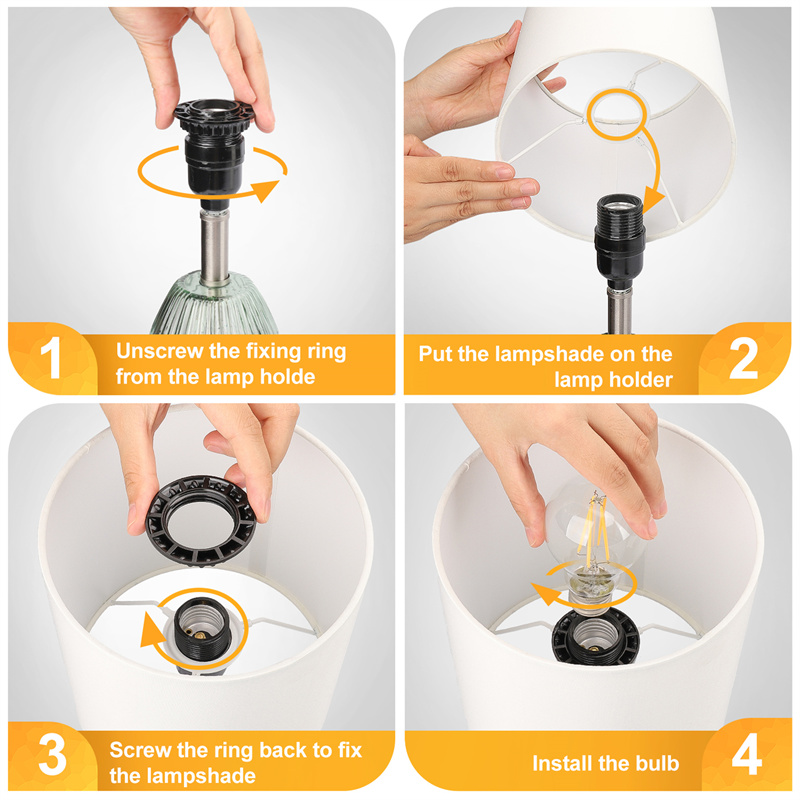 1
Unscrew the fixing ring from the lamp holde

Put the lampshade on the lamp holder
2

3
Screw the ring back to fix the lampshade

Install the bulb
4