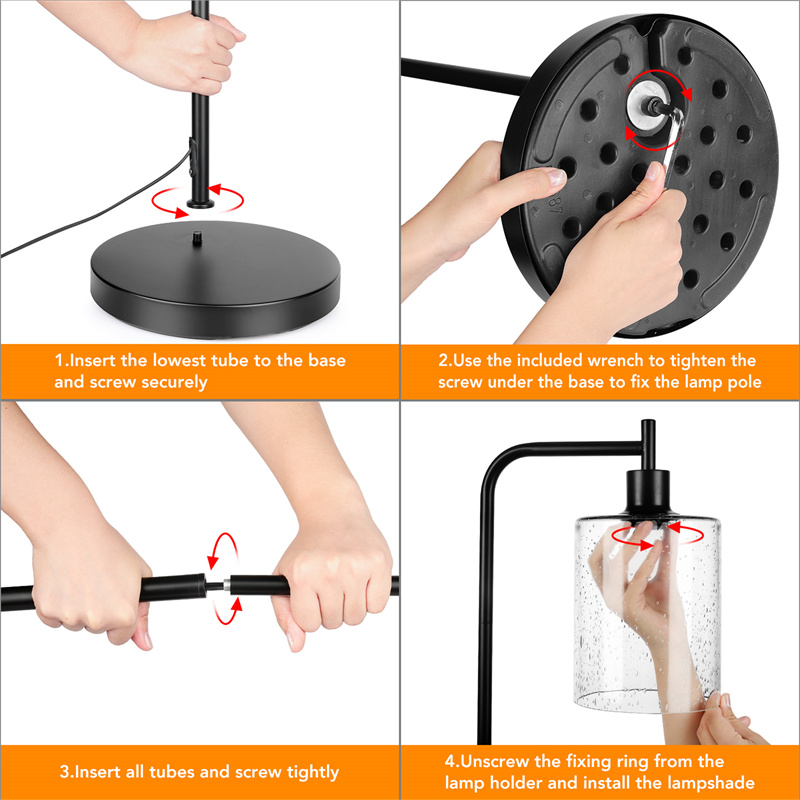 1.Insert the lowest tube to the base and screw securely

2.Use the included wrench to tighten the screw under the base to fix the lamp pole

3.Insert all tubes and screw tightly

4.Unscrew the fixing ring from the lamp holder and install the lampshade