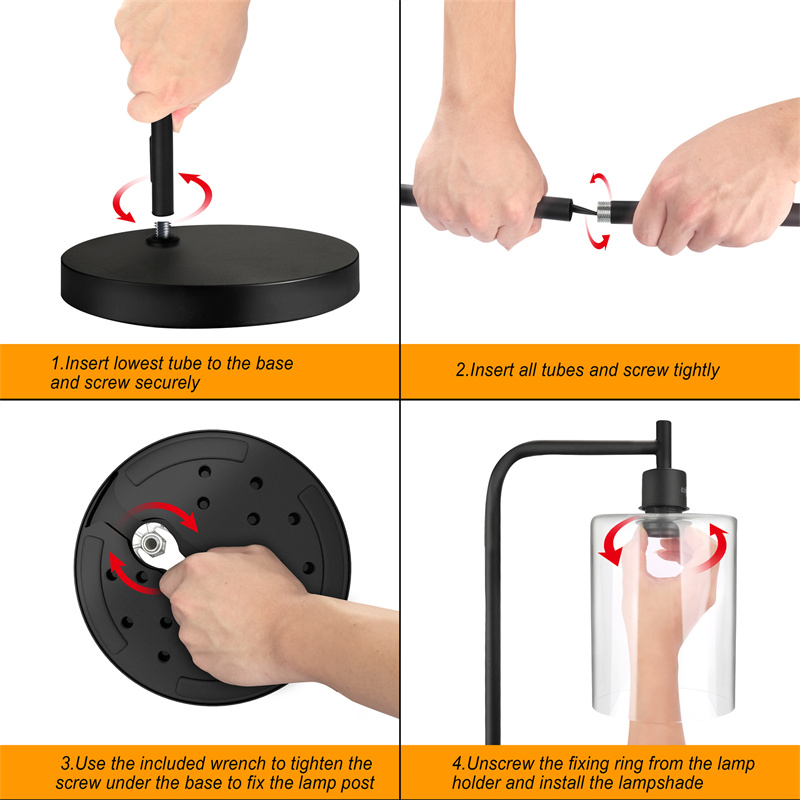 1.Insert lowest tube to the base and screw securely

2.Insert all tubes and screw tightly

3.Use the included wrench to tighten the screw under the base to fix the lamp post

4.Unscrew the fixing ring from the lamp holder and install the lampshade