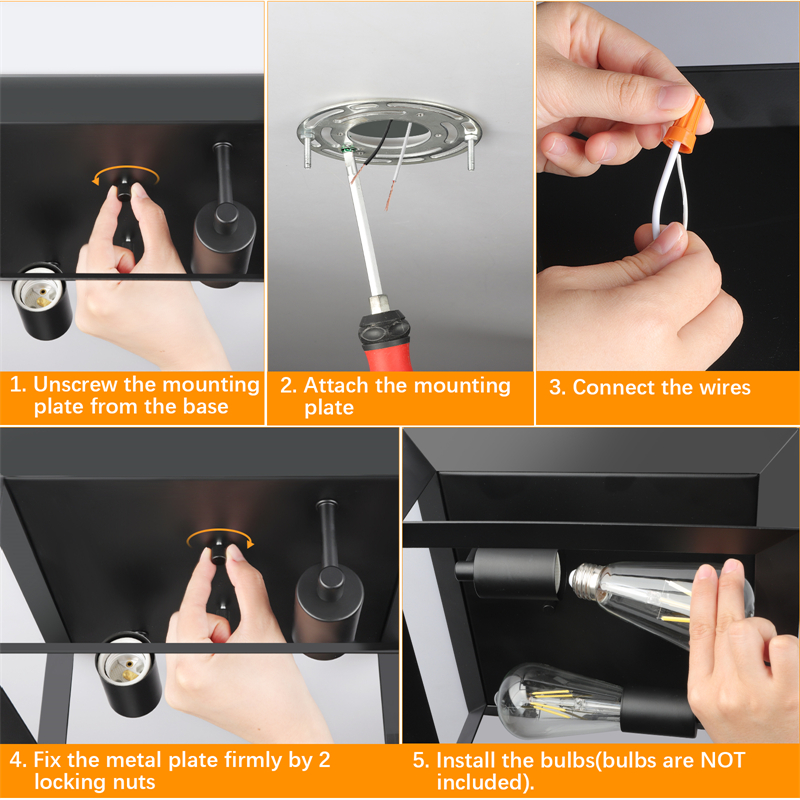 1. Unscrew the mounting plate from the base

2. Attach the mounting plate

3. Connect the wires

4. Fix the metal plate firmly by 2 locking nuts

5. Install the bulbs(bulbs are NOT included).