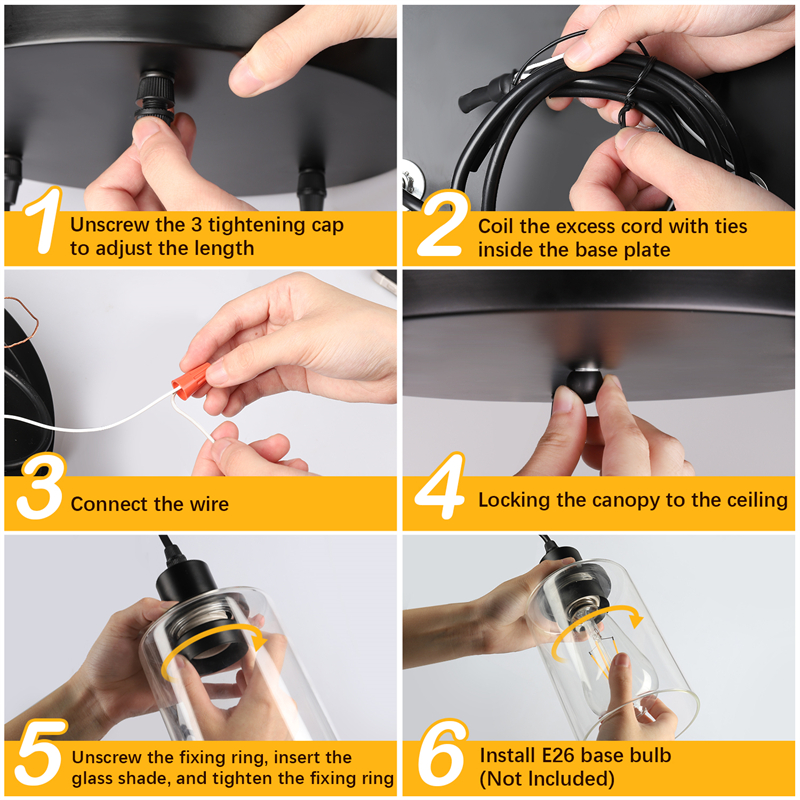 1 Unscrew the 3 tightening cap to adjust the length

2 Coil the excess cord with ties inside the base plate

3 Connect the wire

4 Locking the canopy to the ceiling

5 Unscrew the fixing ring, insert the glass shade, and tighten the fixing ring

6 Install E26 base bulb (Not Included)