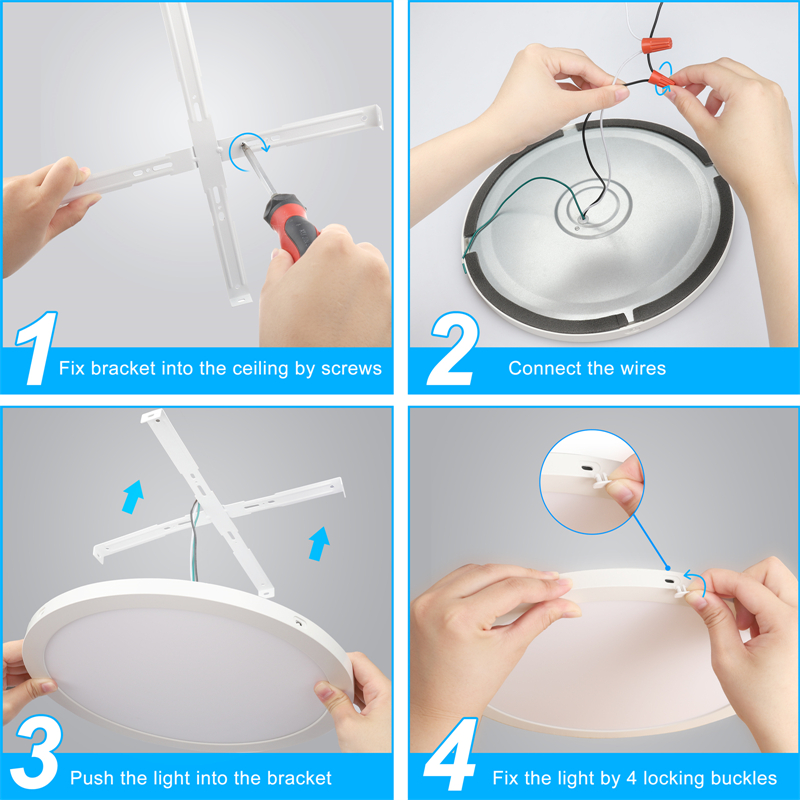 1 Fix bracket into the ceiling by screws

2 Connect the wires

3 Push the light into the bracket

4 Fix the light by 4 locking buckles