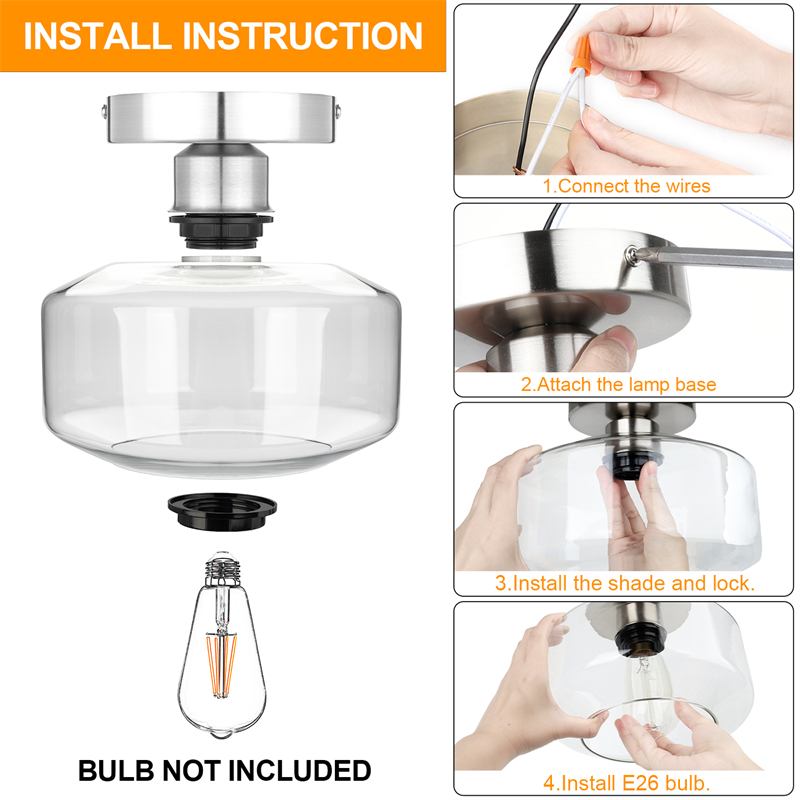 INSTALL INSTRUCTION

BULB NOT INCLUDED

1.Connect the wires

2.Attach the lamp base

3.Install the shade and lock.

4.Install E26 bulb.