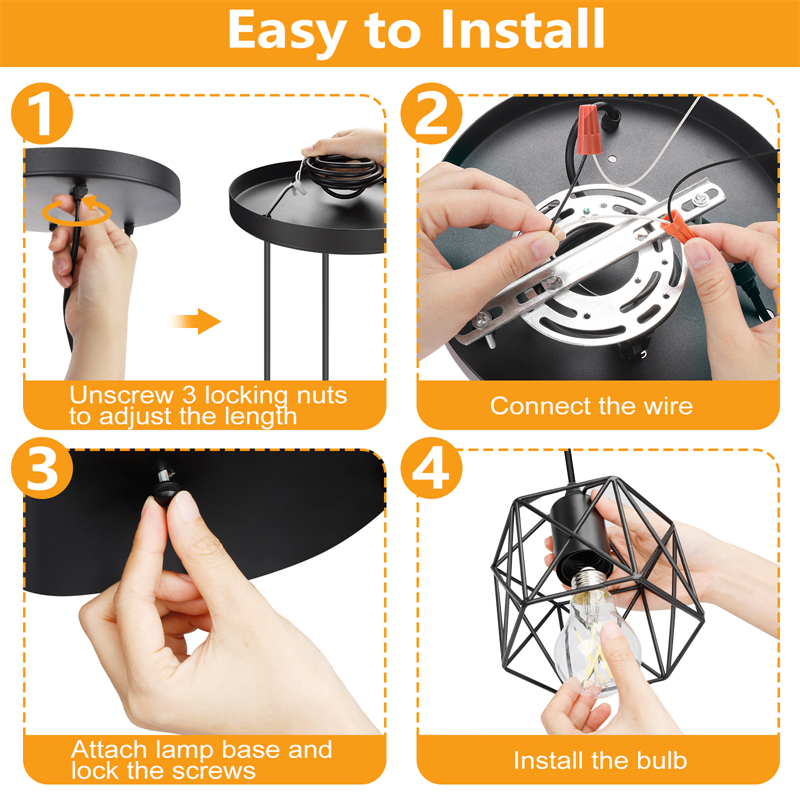 Easy to Install

1

Unscrew 3 locking nuts to adjust the length

2

Connect the wire

3

Attach lamp base and lock the screws

4

Install the bulb